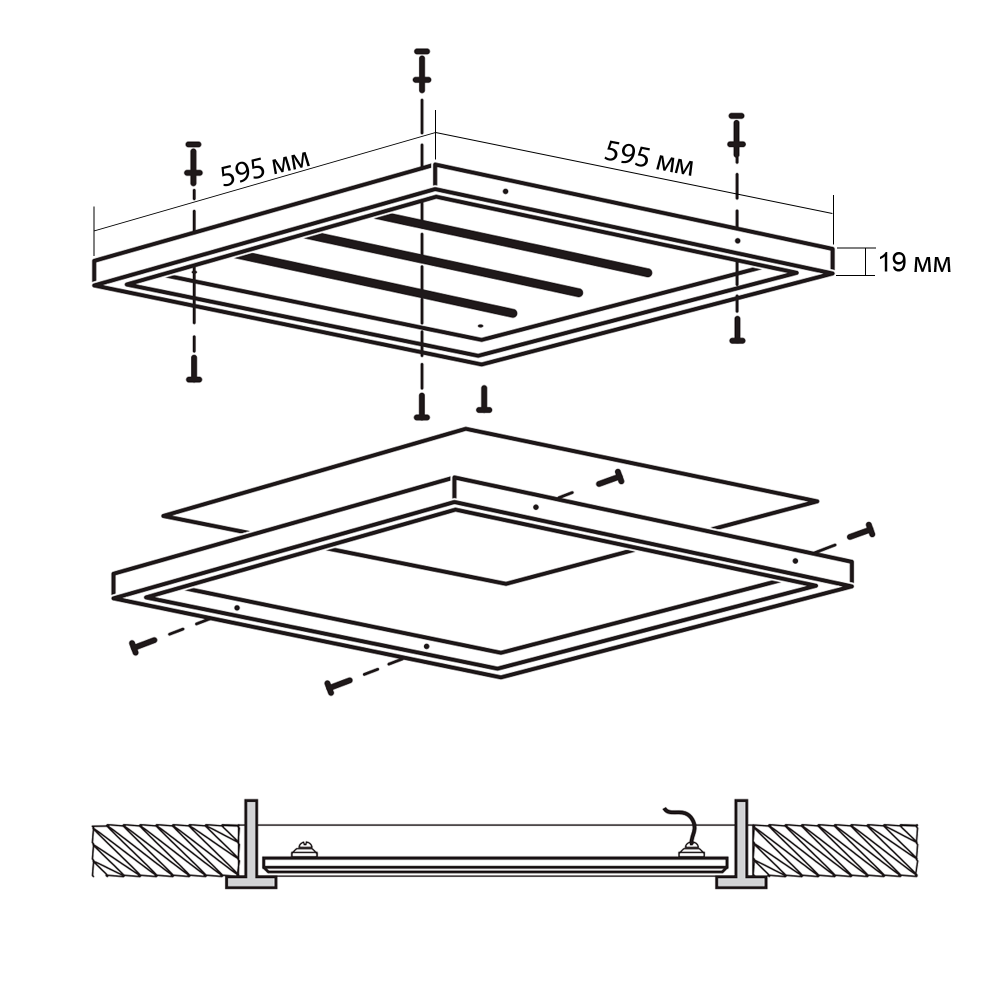 595 мм
595 мм
19 мм