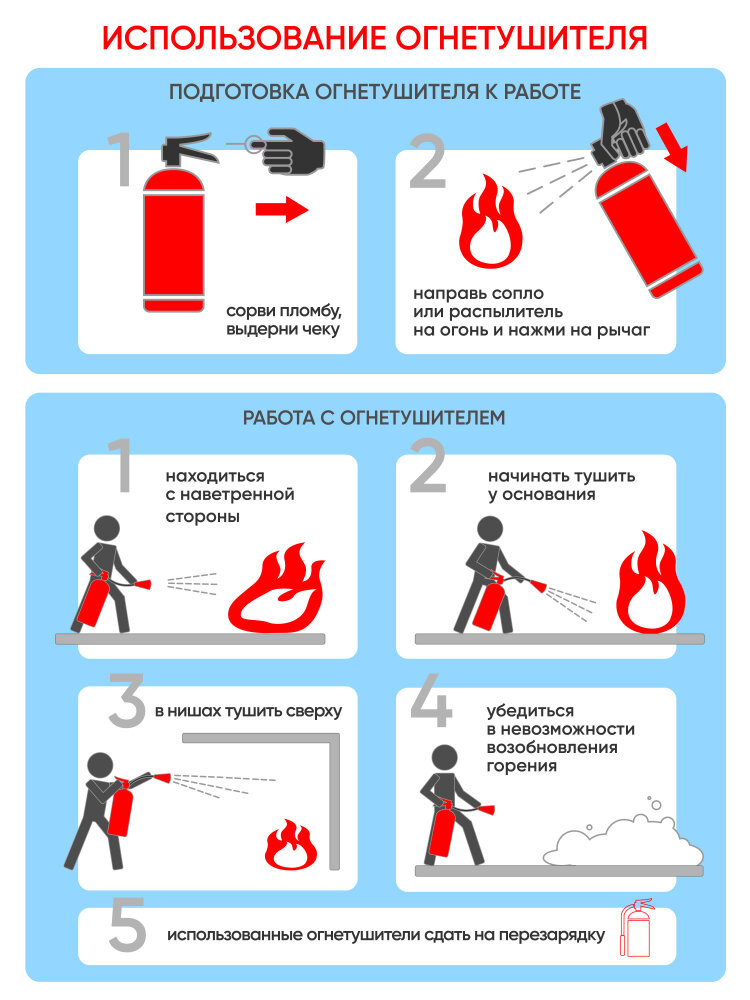 ИСПОЛЬЗОВАНИЕ ОГНЕТУШИТЕЛЯ

ПОДГОТОВКА ОГНЕТУШИТЕЛЯ К РАБОТЕ

1

сорви пломбу, выдерни чеку

2

направь сопло или распылитель на огонь и нажми на рычаг

РАБОТА С ОГНЕТУШИТЕЛЕМ

1

находиться с наветренной стороны

2

начинать тушить у основания

3

в нишах тушить сверху

4

убедиться в невозможности возобновления горения

5

использованные огнетушители сдать на перезарядку