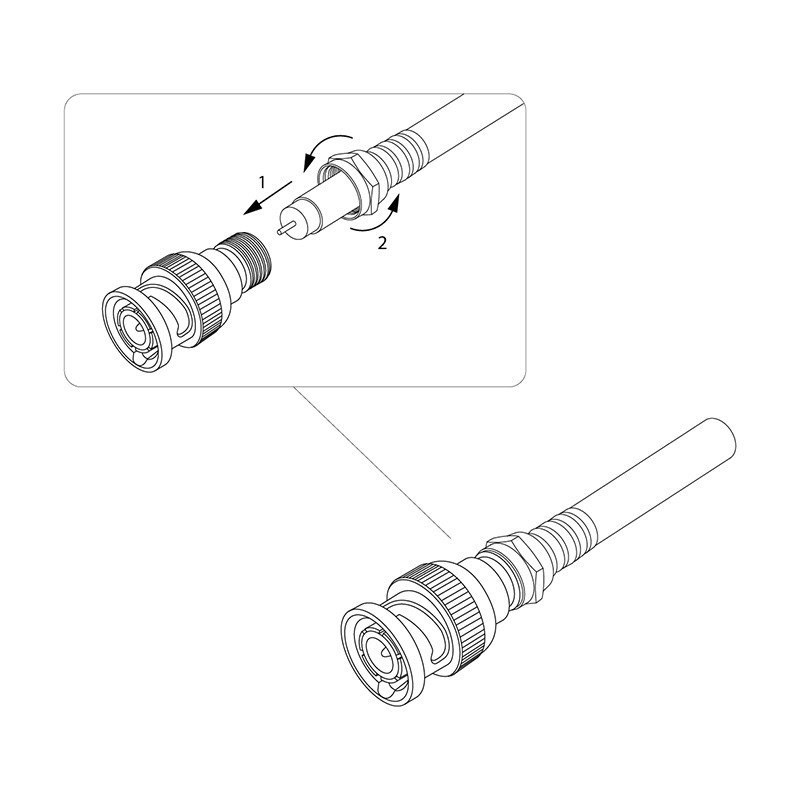 1
2