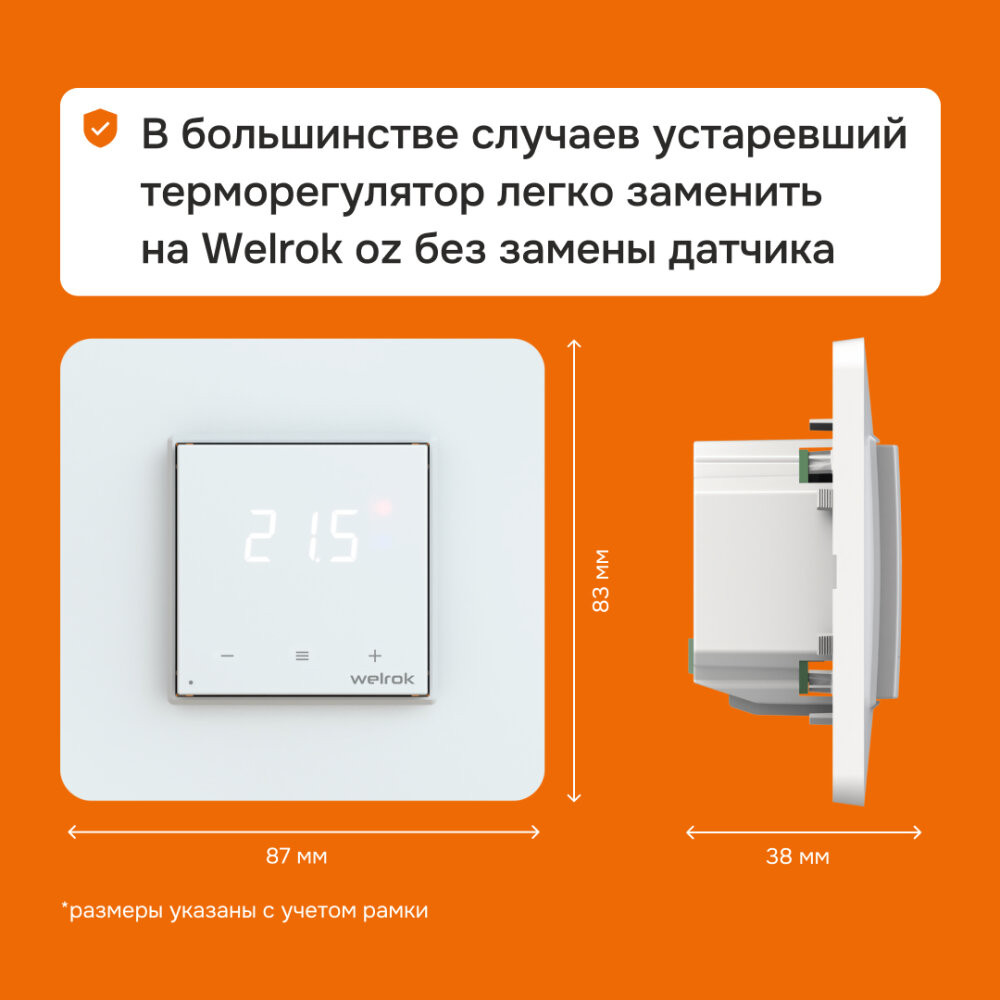 В большинстве случаев устаревший терморегулятор легко заменить на Welrok oz без замены датчика

21.5

−   ≡   +

welrok

83 мм

87 мм

38 мм

*размеры указаны с учетом рамки