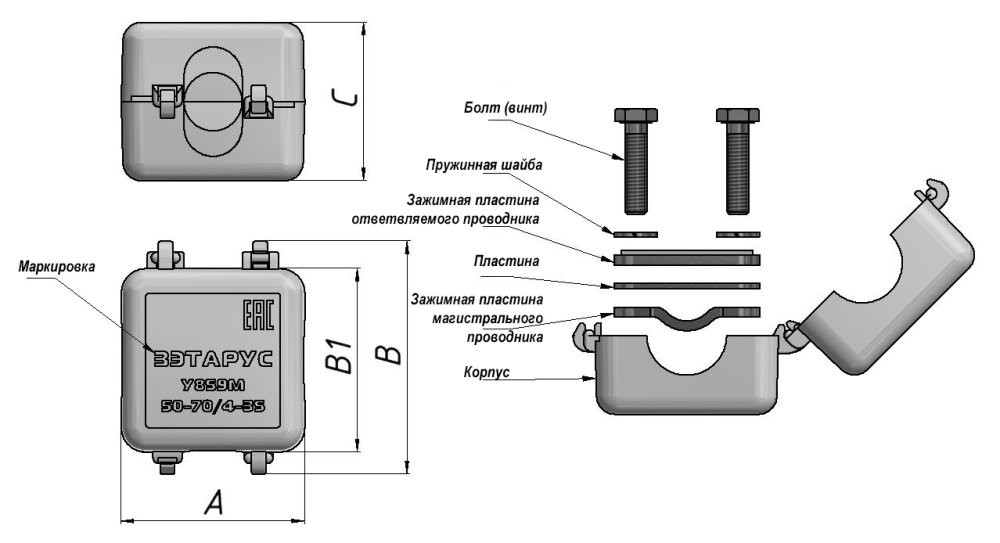 C

Маркировка

EAC

ЗЭТАРУС

У859М

50-70/4-35

B1

B

A

Болт (винт)

Пружинная шайба

Зажимная пластина ответвляемого проводника

Пластина

Зажимная пластина магистрального проводника

Корпус