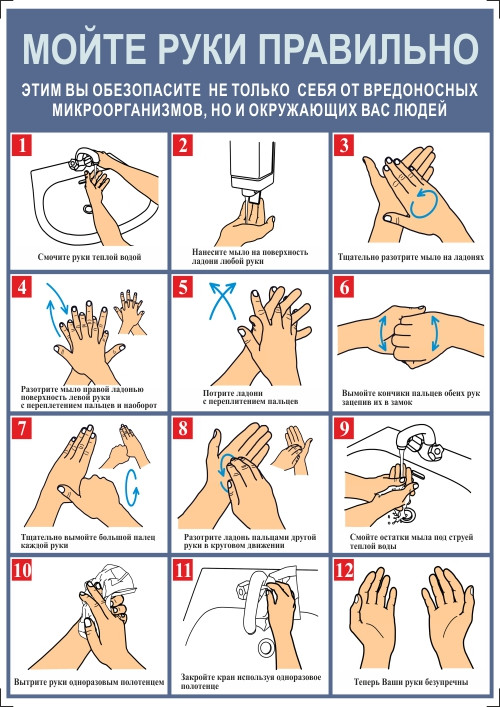 МОЙТЕ РУКИ ПРАВИЛЬНО

ЭТИМ ВЫ ОБЕЗОПАСИТЕ НЕ ТОЛЬКО СЕБЯ ОТ ВРЕДОНОСНЫХ МИКРООРГАНИЗМОВ, НО И ОКРУЖАЮЩИХ ВАС ЛЮДЕЙ

1
Смочите руки теплой водой

2
Нанесите мыло на поверхность ладони любой руки

3
Тщательно разотрите мыло на ладонях

4
Разотрите мыло правой ладонью поверхность левой руки с переплетением пальцев и наоборот

5
Потрите ладони с переплетением пальцев

6
Вымойте кончики пальцев обеих рук зацепив их в замок

7
Тщательно вымойте большой палец каждой руки

8
Разотрите ладонь пальцами другой руки в круговом движении

9
Смойте остатки мыла под струей теплой воды

10
Вытрите руки одноразовым полотенцем

11
Закройте кран используя одноразовое полотенце

12
Теперь Ваши руки безупречны